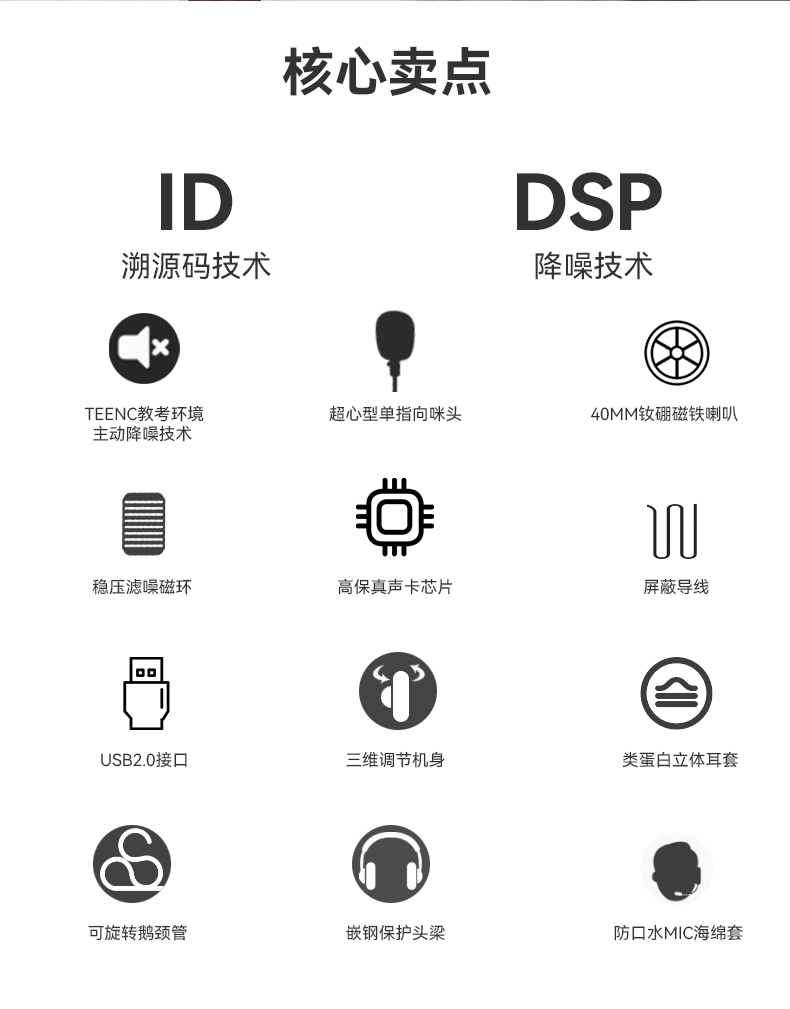 核心卖点

ID
溯源码技术

DSP
降噪技术

TEENC教考环境
主动降噪技术

超心型单指向咪头

40MM钕硼磁铁喇叭

稳压滤噪磁环

高保真声卡芯片

屏蔽导线

USB2.0接口

三维调节机身

类蛋白立体耳套

可旋转鹅颈管

嵌钢保护头梁

防口水MIC海绵套