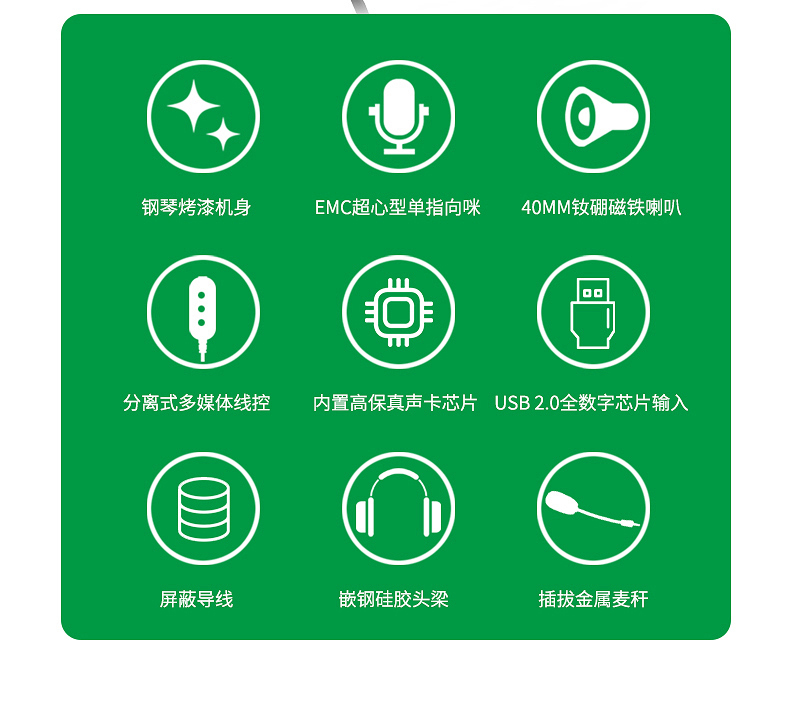 钢琴烤漆机身

EMC超心型单指向咪

40MM钕硼磁铁喇叭

分离式多媒体线控

内置高保真声卡芯片

USB 2.0全数字芯片输入

屏蔽导线

嵌钢硅胶头梁

插拔金属麦秆