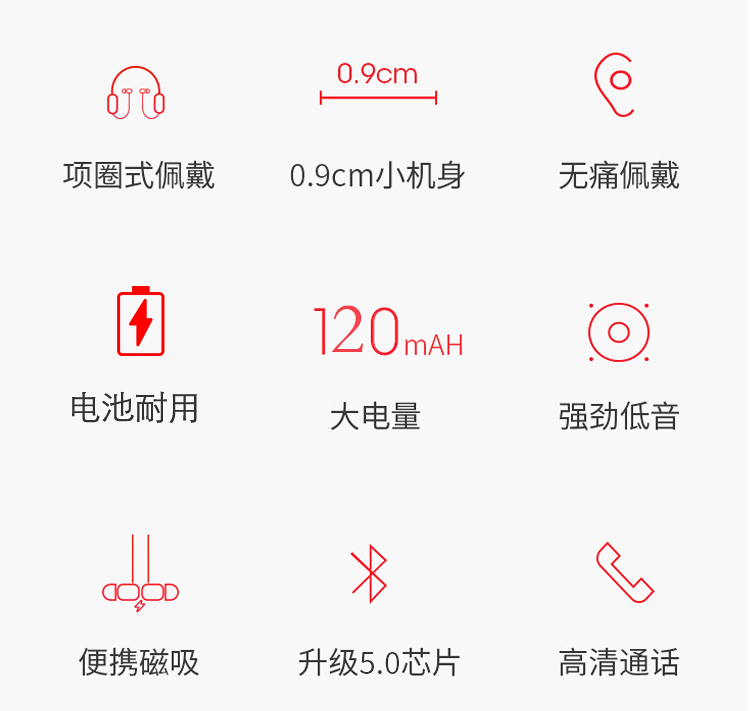 项圈式佩戴

0.9cm

0.9cm小机身

无痛佩戴

电池耐用

120mAH

大电量

强劲低音

便携磁吸

升级5.0芯片

高清通话